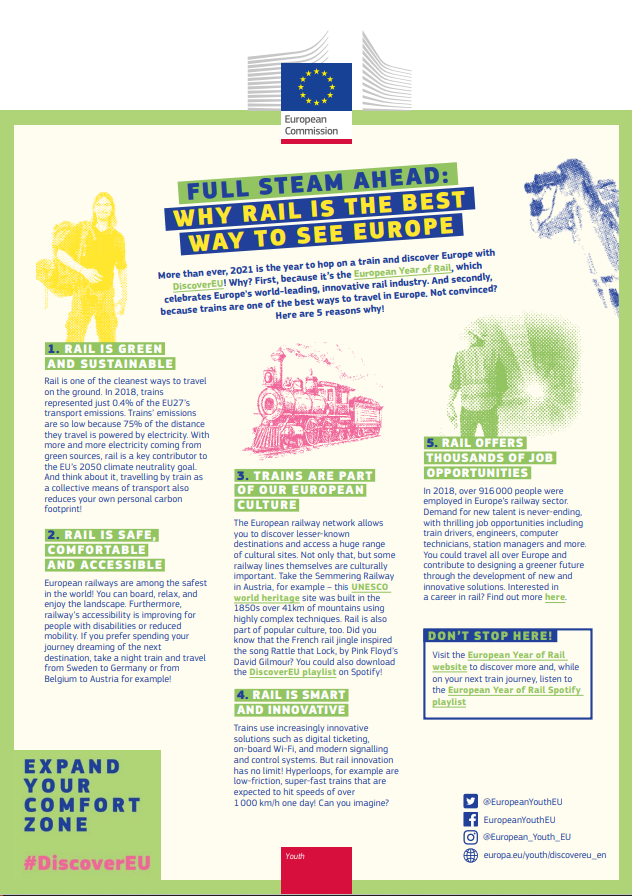 European Commission

FULL STEAM AHEAD:
WHY RAIL IS THE BEST WAY TO SEE EUROPE

More than ever, 2021 is the year to hop on a train and discover Europe with DiscoverEU! Why? First, because it's the European Year of Rail, which celebrates Europe's world-leading, innovative rail industry. And secondly, because trains are one of the best ways to travel in Europe. Not convinced? Here are 5 reasons why!

1. RAIL IS GREEN AND SUSTAINABLE

Rail is one of the cleanest ways to travel on the ground. In 2018, trains represented just 0.4% of the EU27's transport emissions. Trains' emissions are so low because 75% of the distance they travel is powered by electricity. With more and more electricity coming from green sources, rail is a key contributor to the EU's 2050 climate neutrality goal. And think about it, travelling by train as a collective means of transport also reduces your own personal carbon footprint!

2. RAIL IS SAFE, COMFORTABLE AND ACCESSIBLE

European railways are among the safest in the world! You can board, relax, and enjoy the landscape. Furthermore, railway's accessibility is improving for people with disabilities or reduced mobility. If you prefer spending your journey dreaming of the next destination, take a night train and travel from Sweden to Germany or from Belgium to Austria for example!

3. TRAINS ARE PART OF OUR EUROPEAN CULTURE

The European railway network allows you to discover lesser-known destinations and access a huge range of cultural sites. Not only that, but some railway lines themselves are culturally important. Take the Semmering Railway in Austria, for example – this UNESCO world heritage site was built in the 1850s over 41km of mountains using highly complex techniques. Rail is also part of popular culture, too. Did you know that the French rail jingle inspired the song Rattle that Lock, by Pink Floyd's David Gilmour? You could also download the DiscoverEU playlist on Spotify!

4. RAIL IS SMART AND INNOVATIVE

Trains use increasingly innovative solutions such as digital ticketing, on-board Wi-Fi, and modern signalling and control systems. But rail innovation has no limit! Hyperloops, for example are low-friction, super-fast trains that are expected to hit speeds of over 1 000 km/h one day! Can you imagine?

5. RAIL OFFERS THOUSANDS OF JOB OPPORTUNITIES

In 2018, over 916 000 people were employed in Europe's railway sector. Demand for new talent is never-ending, with thrilling job opportunities including train drivers, engineers, computer technicians, station managers and more. You could travel all over Europe and contribute to designing a greener future through the development of new and innovative solutions. Interested in a career in rail? Find out more here.

DON'T STOP HERE!

Visit the European Year of Rail website to discover more and, while on your next train journey, listen to the European Year of Rail Spotify playlist

EXPAND YOUR COMFORT ZONE

#DiscoverEU

Youth

@EuropeanYouthEU
EuropeanYouthEU
@European_Youth_EU
europa.eu/youth/discovereu_en