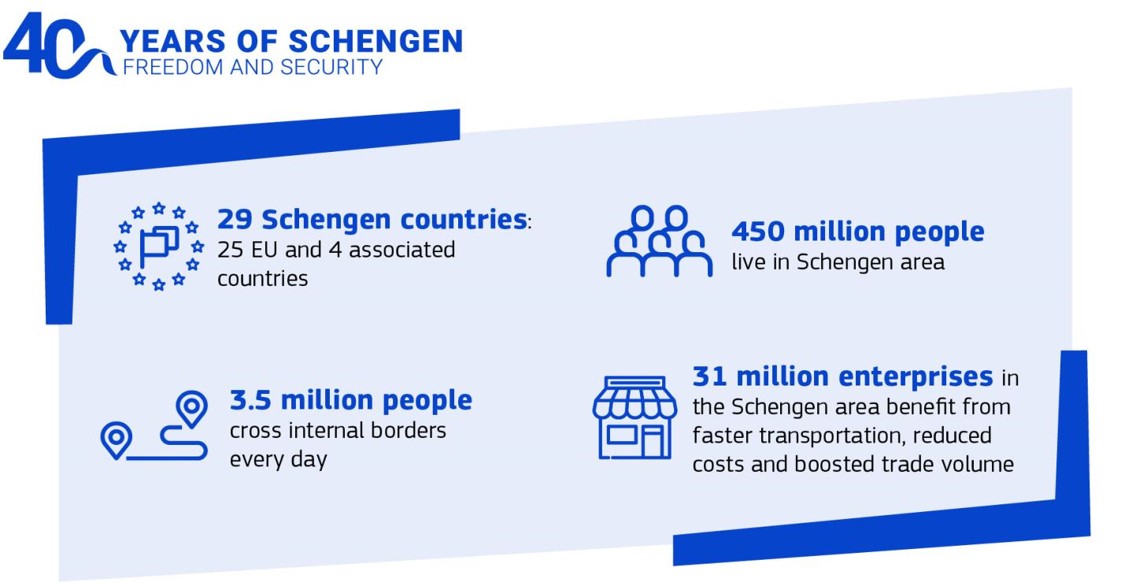 40 YEARS OF SCHENGEN
FREEDOM AND SECURITY

29 Schengen countries: 25 EU and 4 associated countries

450 million people live in Schengen area

3.5 million people cross internal borders every day

31 million enterprises in the Schengen area benefit from faster transportation, reduced costs and boosted trade volume